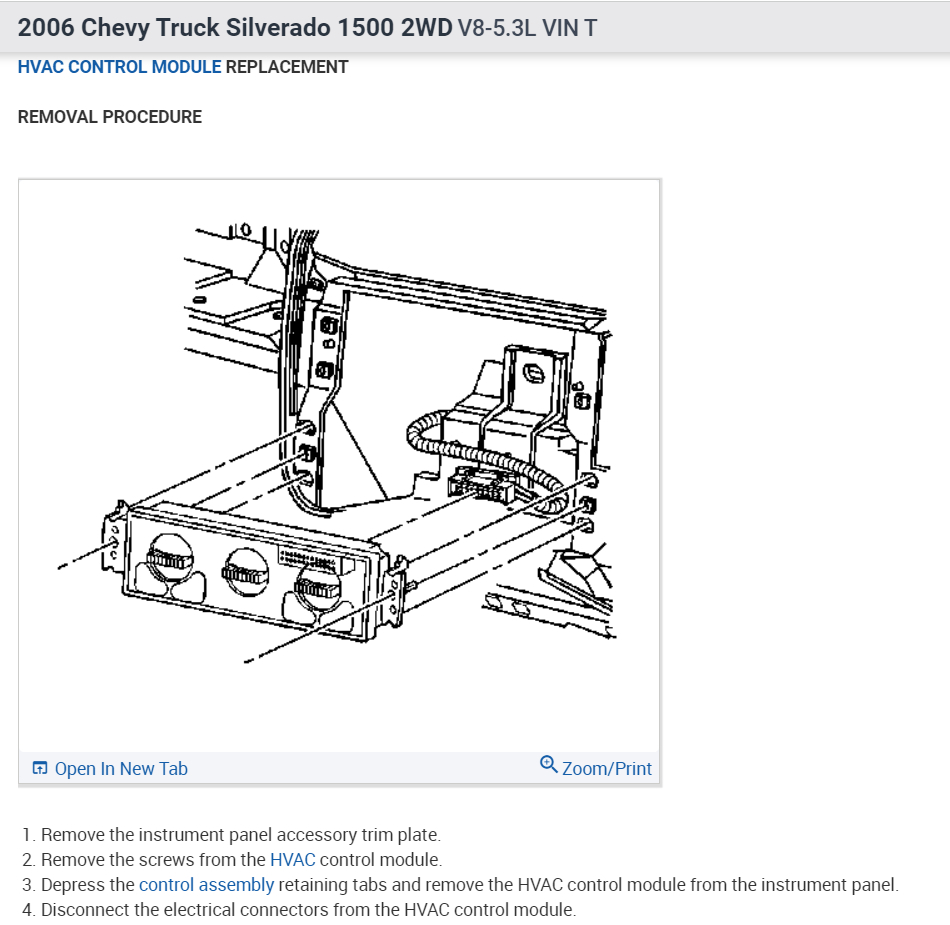 2006 Chevy Truck Silverado 1500 2WD V8-5.3L VIN T

HVAC CONTROL MODULE REPLACEMENT

REMOVAL PROCEDURE

Open In New Tab

Zoom/Print

1. Remove the instrument panel accessory trim plate.
2. Remove the screws from the HVAC control module.
3. Depress the control assembly retaining tabs and remove the HVAC control module from the instrument panel.
4. Disconnect the electrical connectors from the HVAC control module.