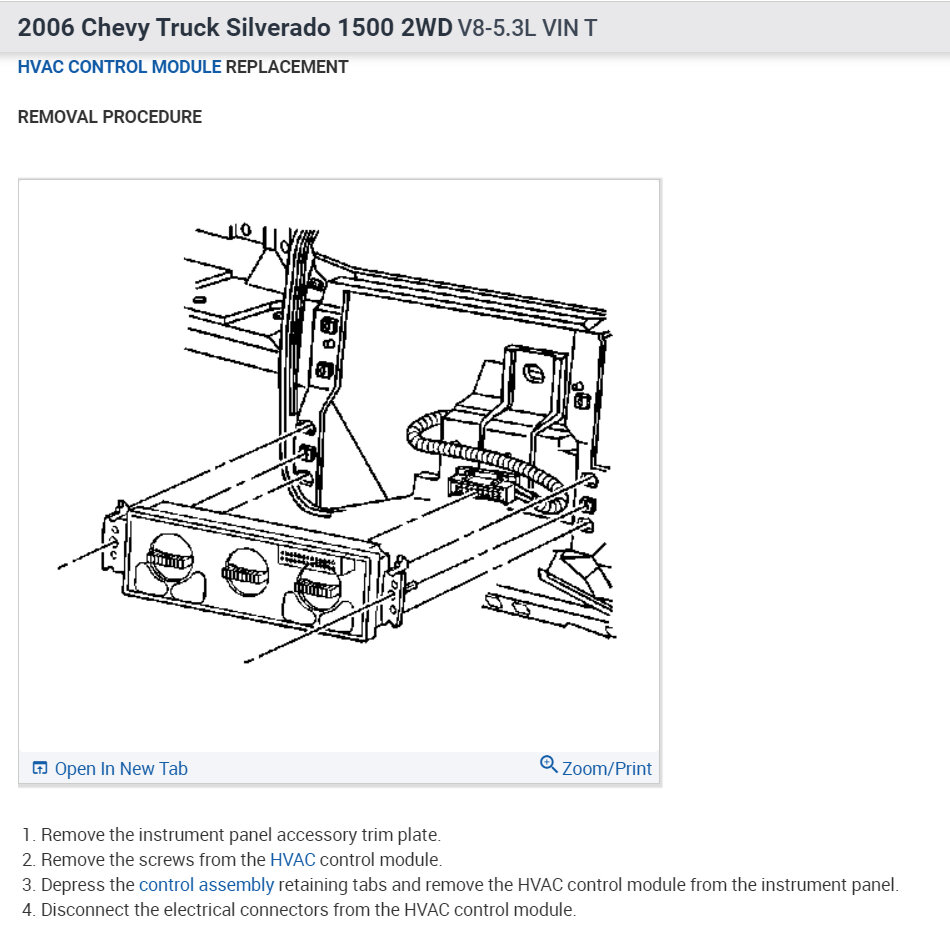 2006 Chevy Truck Silverado 1500 2WD V8-5.3L VIN T

HVAC CONTROL MODULE REPLACEMENT

REMOVAL PROCEDURE

Open In New Tab

Zoom/Print

1. Remove the instrument panel accessory trim plate.
2. Remove the screws from the HVAC control module.
3. Depress the control assembly retaining tabs and remove the HVAC control module from the instrument panel.
4. Disconnect the electrical connectors from the HVAC control module.