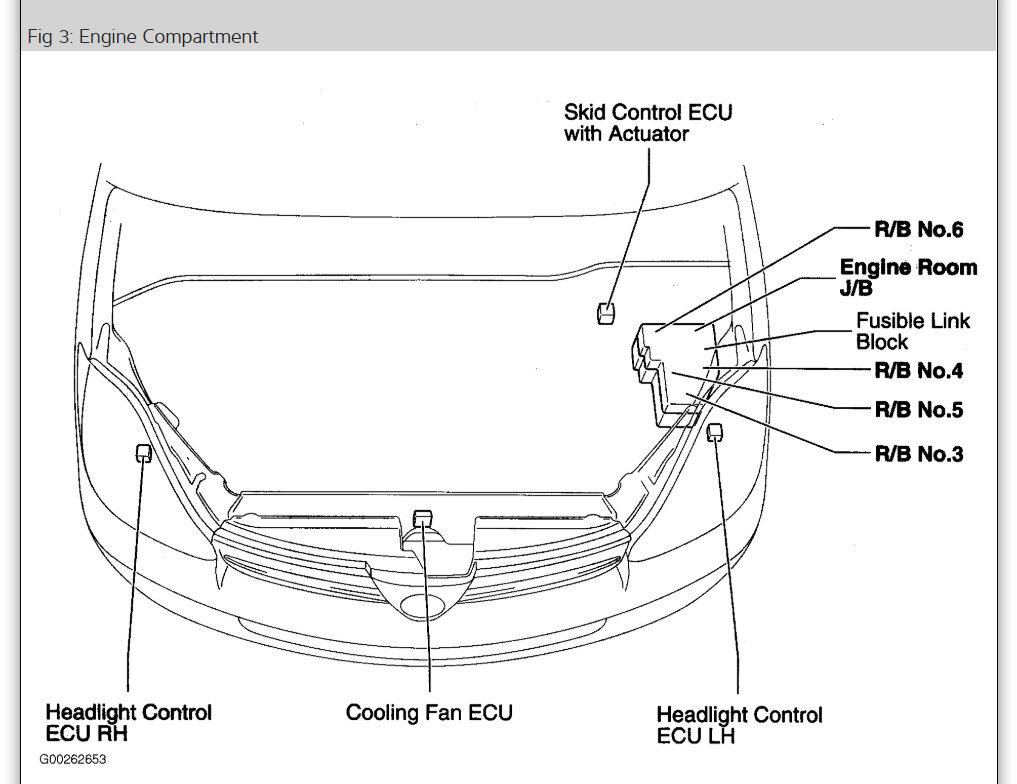 Fig 3: Engine Compartment

Skid Control ECU with Actuator

R/B No.6

Engine Room J/B

Fusible Link Block

R/B No.4

R/B No.5

R/B No.3

Headlight Control ECU RH

Cooling Fan ECU

Headlight Control ECU LH

G00262653