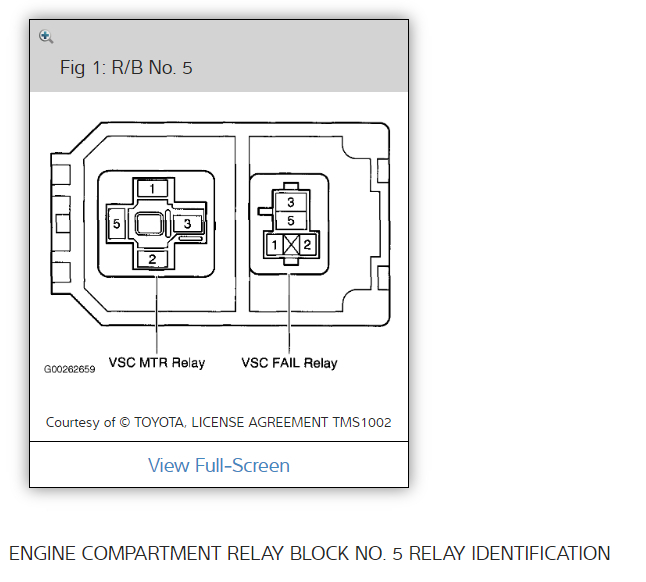 Fig 1: R/B No. 5

1
5
3
2
3
5
1
2

G00262659
VSC MTR Relay
VSC FAIL Relay

Courtesy of © TOYOTA, LICENSE AGREEMENT TMS1002

View Full-Screen

ENGINE COMPARTMENT RELAY BLOCK NO. 5 RELAY IDENTIFICATION