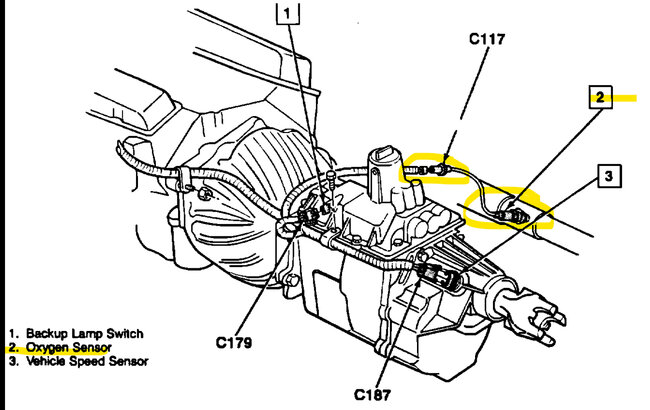 1

C117

2

3

C179

C187

1. Backup Lamp Switch
2. Oxygen Sensor
3. Vehicle Speed Sensor