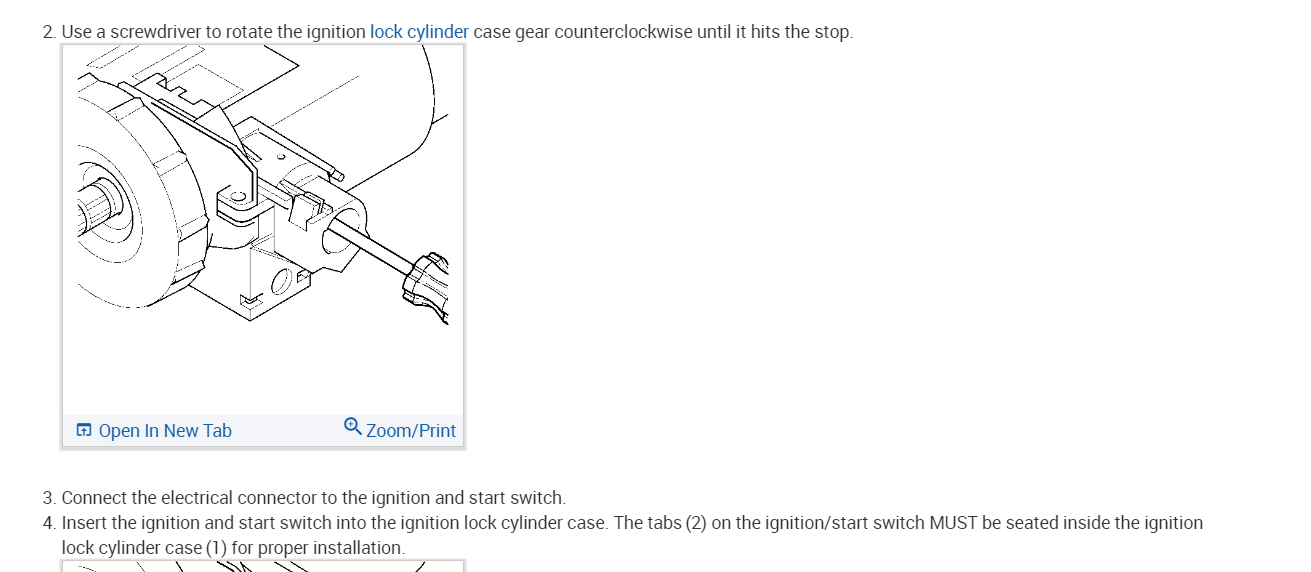 2. Use a screwdriver to rotate the ignition lock cylinder case gear counterclockwise until it hits the stop.

Open In New Tab Zoom/Print

3. Connect the electrical connector to the ignition and start switch.
4. Insert the ignition and start switch into the ignition lock cylinder case. The tabs (2) on the ignition/start switch MUST be seated inside the ignition lock cylinder case (1) for proper installation.