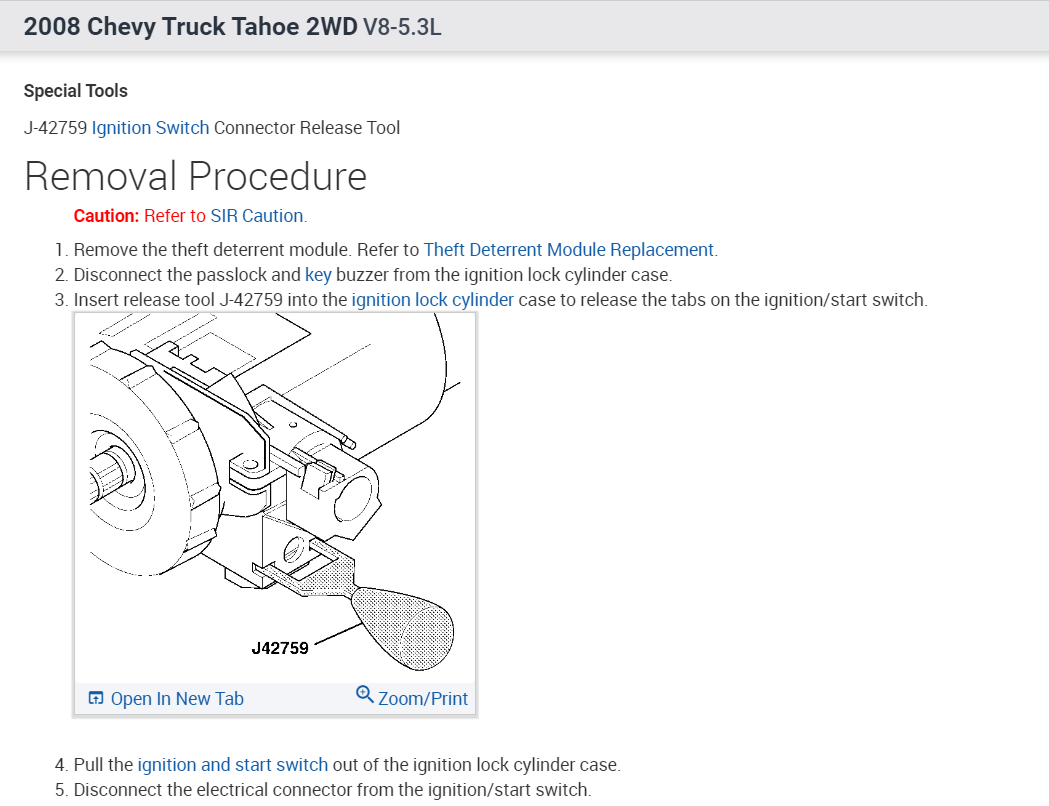 2008 Chevy Truck Tahoe 2WD V8-5.3L

Special Tools

J-42759 Ignition Switch Connector Release Tool

Removal Procedure

Caution: Refer to SIR Caution.

1. Remove the theft deterrent module. Refer to Theft Deterrent Module Replacement.
2. Disconnect the passlock and key buzzer from the ignition lock cylinder case.
3. Insert release tool J-42759 into the ignition lock cylinder case to release the tabs on the ignition/start switch.

J42759

Open In New Tab
Zoom/Print

4. Pull the ignition and start switch out of the ignition lock cylinder case.
5. Disconnect the electrical connector from the ignition/start switch.