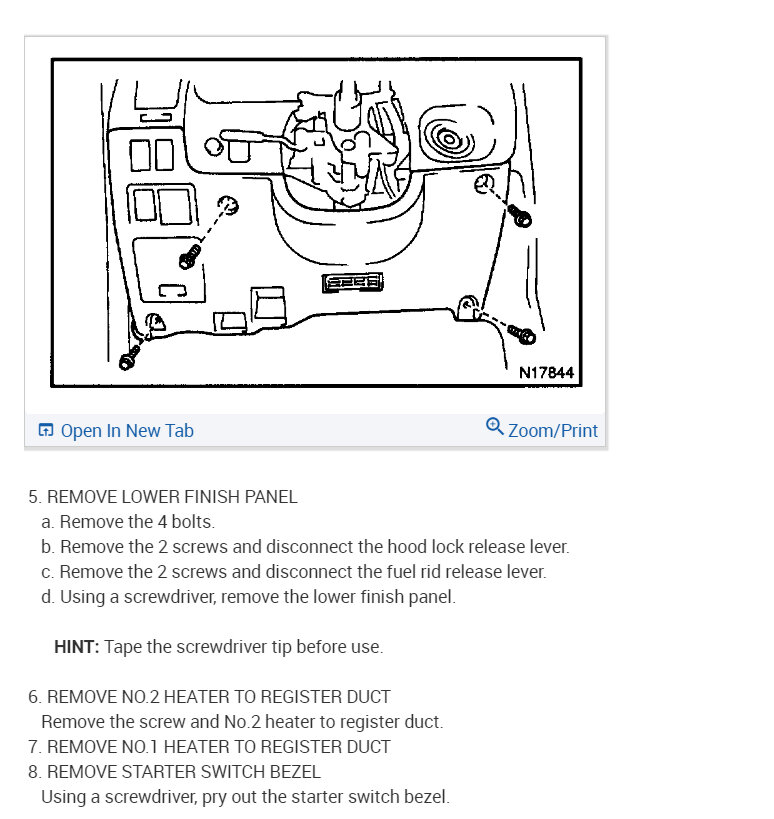 N17844

Open In New Tab

Zoom/Print

5. REMOVE LOWER FINISH PANEL
a. Remove the 4 bolts.
b. Remove the 2 screws and disconnect the hood lock release lever.
c. Remove the 2 screws and disconnect the fuel rid release lever.
d. Using a screwdriver, remove the lower finish panel.

**HINT:** Tape the screwdriver tip before use.

6. REMOVE NO.2 HEATER TO REGISTER DUCT
Remove the screw and No.2 heater to register duct.
7. REMOVE NO.1 HEATER TO REGISTER DUCT
8. REMOVE STARTER SWITCH BEZEL
Using a screwdriver, pry out the starter switch bezel.