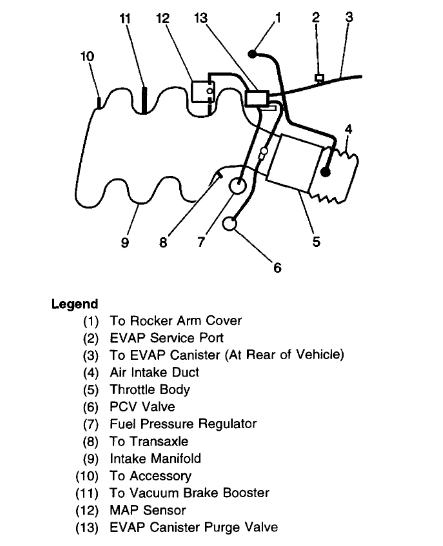 11 12 13 1 2 3
10
4
9 8 7 5
6

Legend
(1) To Rocker Arm Cover
(2) EVAP Service Port
(3) To EVAP Canister (At Rear of Vehicle)
(4) Air Intake Duct
(5) Throttle Body
(6) PCV Valve
(7) Fuel Pressure Regulator
(8) To Transaxle
(9) Intake Manifold
(10) To Accessory
(11) To Vacuum Brake Booster
(12) MAP Sensor
(13) EVAP Canister Purge Valve