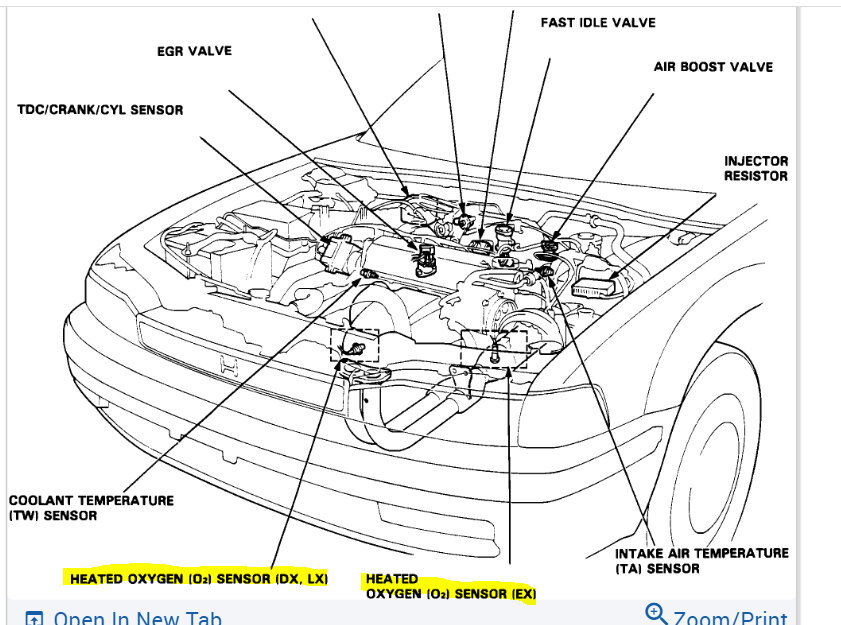 FAST IDLE VALVE

EGR VALVE

AIR BOOST VALVE

TDC/CRANK/CYL SENSOR

INJECTOR RESISTOR

COOLANT TEMPERATURE (TW) SENSOR

INTAKE AIR TEMPERATURE (TA) SENSOR

HEATED OXYGEN ($O_2$) SENSOR (DX, LX)

HEATED OXYGEN ($O_2$) SENSOR (EX)

Open In New Tab

Zoom/Print