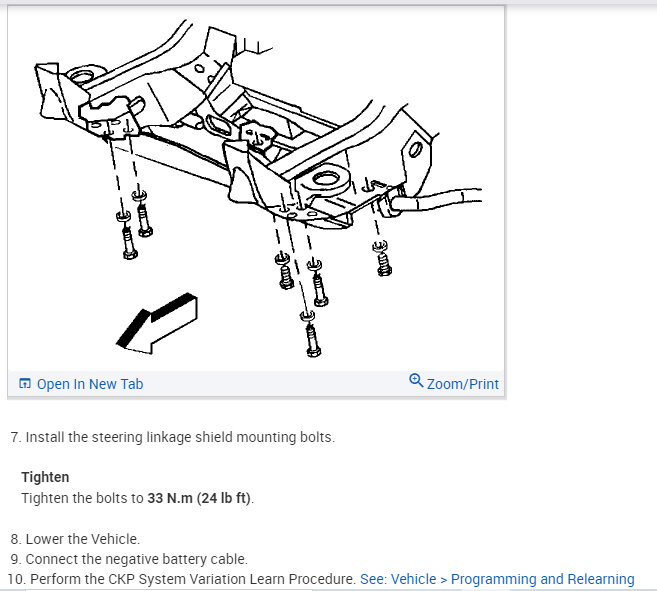 Open In New Tab

Zoom/Print

7. Install the steering linkage shield mounting bolts.

Tighten
Tighten the bolts to 33 N.m (24 lb ft).

8. Lower the Vehicle.
9. Connect the negative battery cable.
10. Perform the CKP System Variation Learn Procedure. See: Vehicle > Programming and Relearning