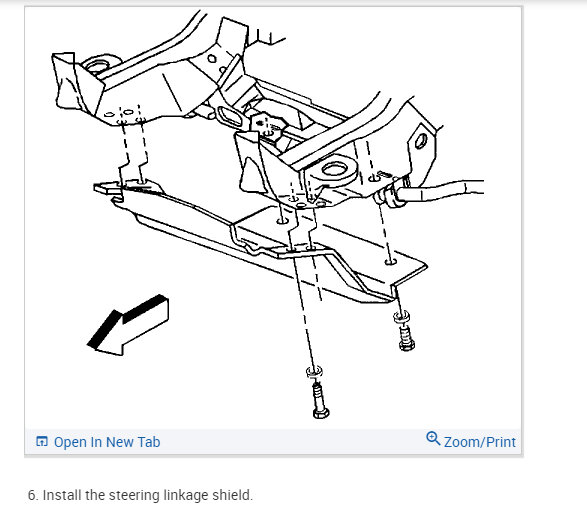 Open In New Tab

Zoom/Print

6. Install the steering linkage shield.