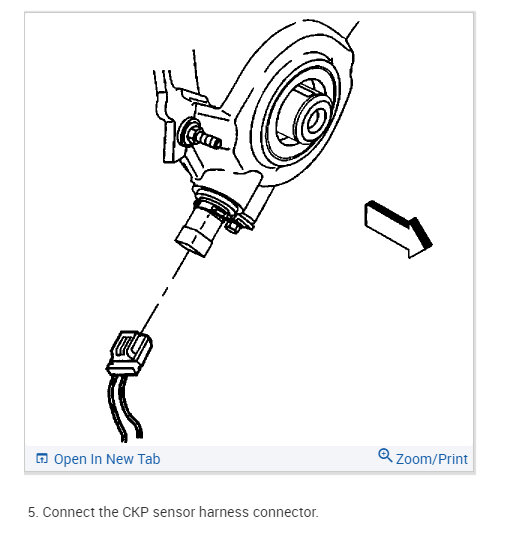 Open In New Tab

Zoom/Print

5. Connect the CKP sensor harness connector.