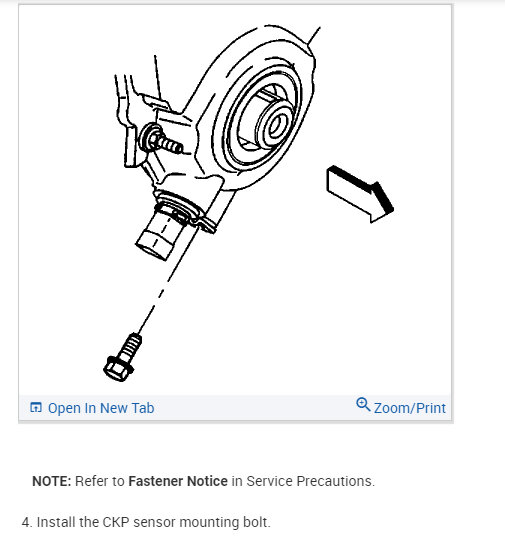 Open In New Tab

Zoom/Print

NOTE: Refer to Fastener Notice in Service Precautions.

4. Install the CKP sensor mounting bolt.