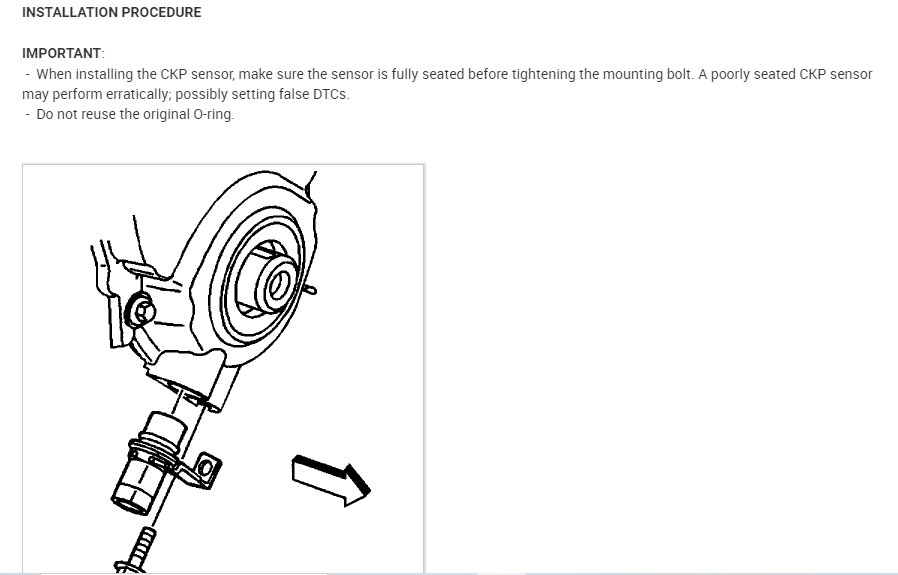 INSTALLATION PROCEDURE

IMPORTANT:
- When installing the CKP sensor, make sure the sensor is fully seated before tightening the mounting bolt. A poorly seated CKP sensor may perform erratically; possibly setting false DTCs.
- Do not reuse the original O-ring.