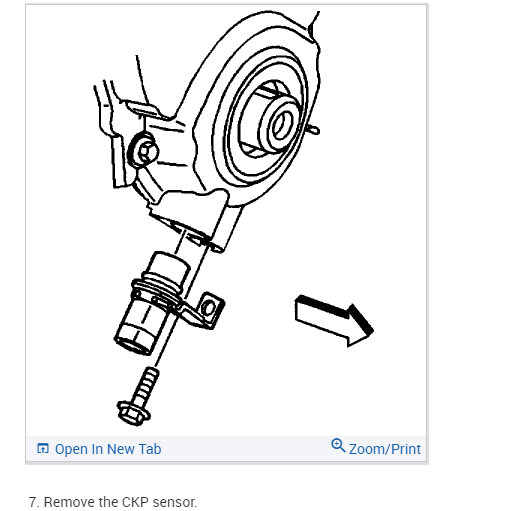 Open In New Tab

Zoom/Print

7. Remove the CKP sensor.