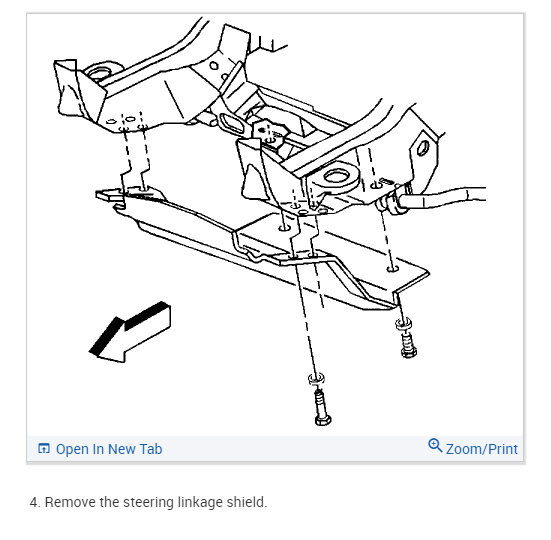 Open In New Tab

Zoom/Print

4. Remove the steering linkage shield.