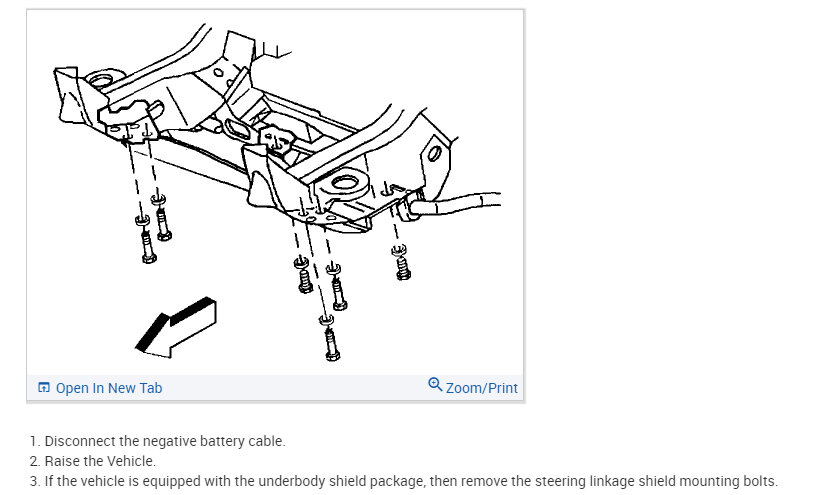 Open In New Tab
Zoom/Print

1. Disconnect the negative battery cable.
2. Raise the Vehicle.
3. If the vehicle is equipped with the underbody shield package, then remove the steering linkage shield mounting bolts.