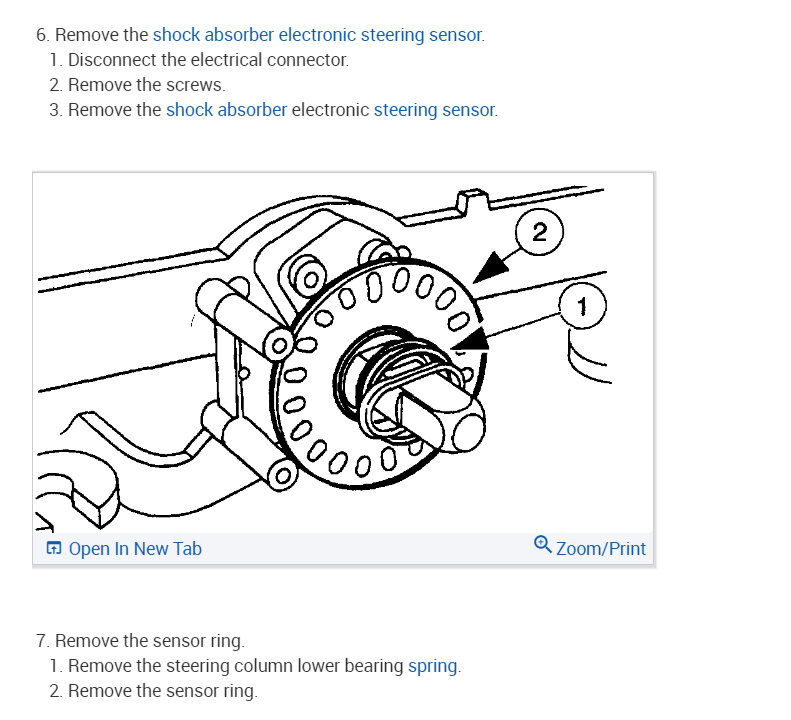 6. Remove the shock absorber electronic steering sensor.
1. Disconnect the electrical connector.
2. Remove the screws.
3. Remove the shock absorber electronic steering sensor.

2

1

Open In New Tab

Zoom/Print

7. Remove the sensor ring.
1. Remove the steering column lower bearing spring.
2. Remove the sensor ring.