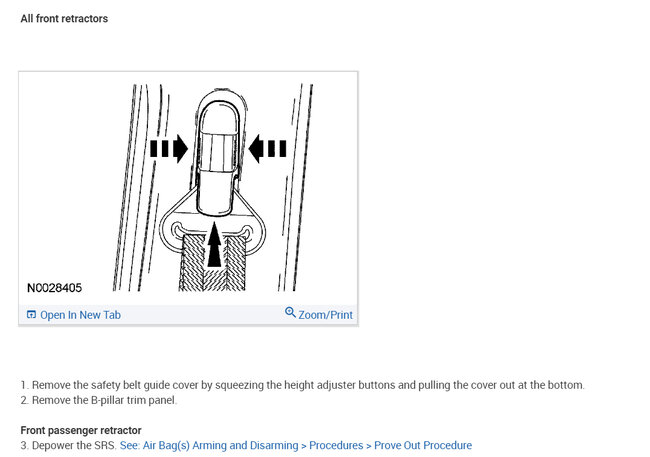 All front retractors

N0028405

Open In New Tab

Zoom/Print

1. Remove the safety belt guide cover by squeezing the height adjuster buttons and pulling the cover out at the bottom.
2. Remove the B-pillar trim panel.

Front passenger retractor
3. Depower the SRS. See: Air Bag(s) Arming and Disarming > Procedures > Prove Out Procedure