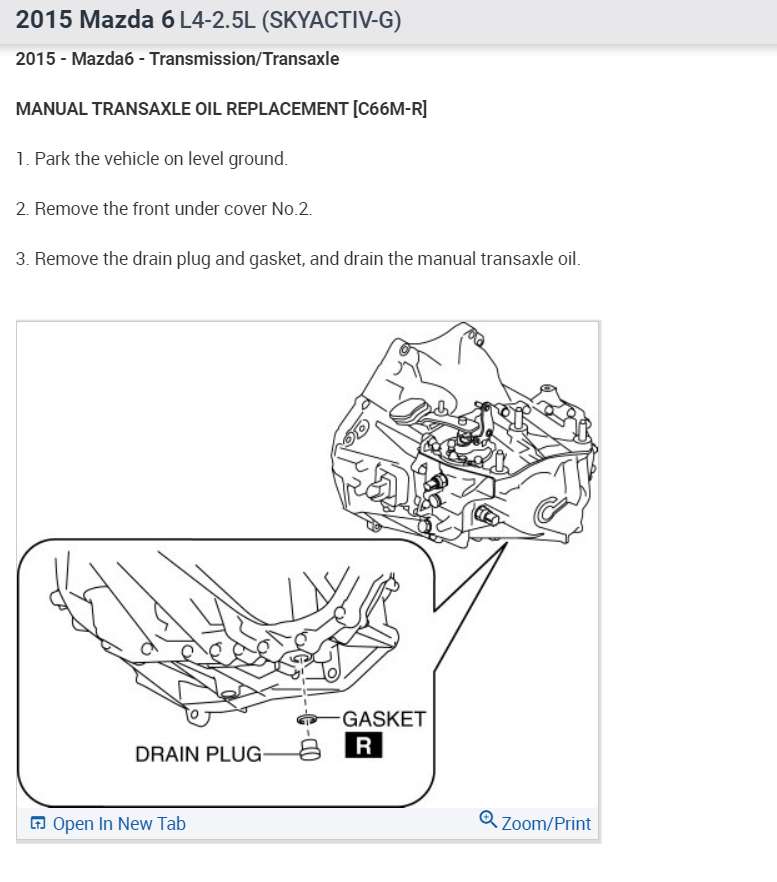 2015 Mazda 6 L4-2.5L (SKYACTIV-G)

2015 - Mazda6 - Transmission/Transaxle

MANUAL TRANSAXLE OIL REPLACEMENT [C66M-R]

1. Park the vehicle on level ground.

2. Remove the front under cover No.2.

3. Remove the drain plug and gasket, and drain the manual transaxle oil.

GASKET
R
DRAIN PLUG

Open In New Tab
Zoom/Print