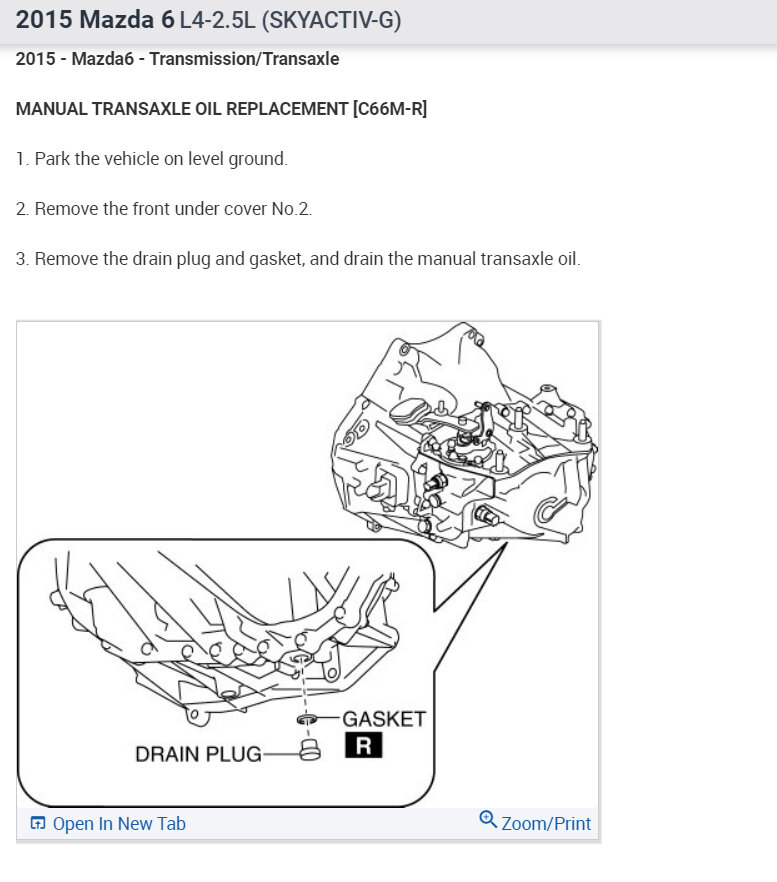 2015 Mazda 6 L4-2.5L (SKYACTIV-G)

2015 - Mazda6 - Transmission/Transaxle

MANUAL TRANSAXLE OIL REPLACEMENT [C66M-R]

1. Park the vehicle on level ground.

2. Remove the front under cover No.2.

3. Remove the drain plug and gasket, and drain the manual transaxle oil.

GASKET

R

DRAIN PLUG

Open In New Tab

Zoom/Print