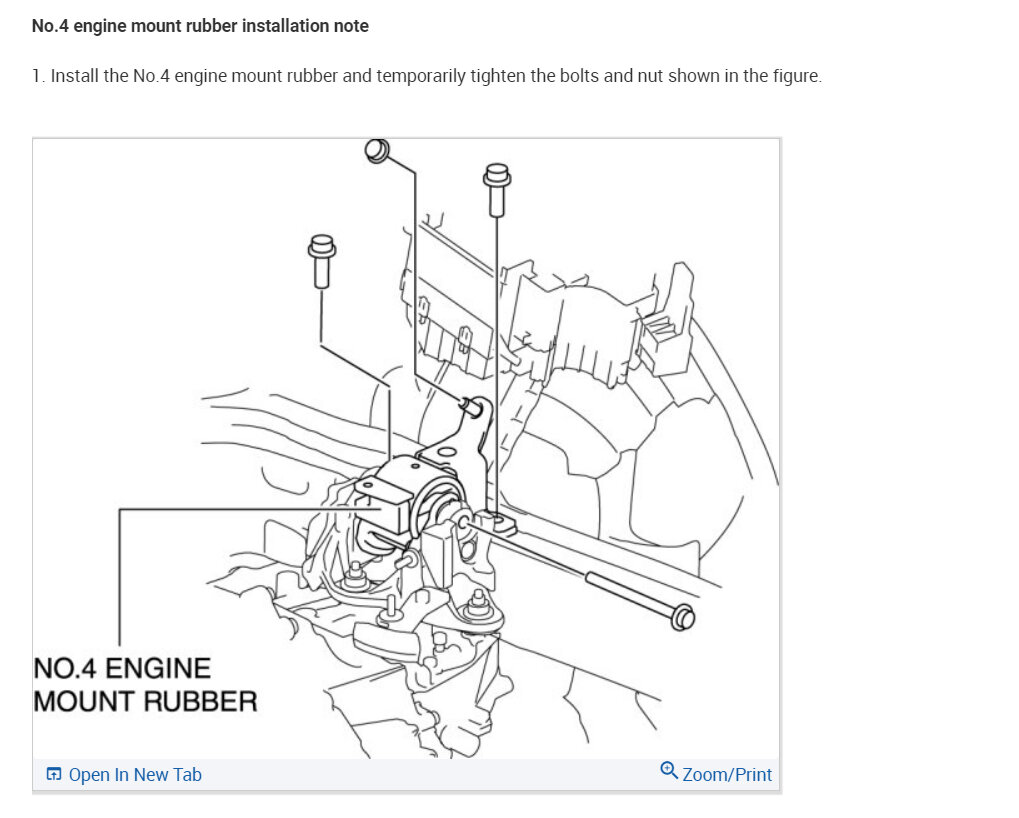 No.4 engine mount rubber installation note

1. Install the No.4 engine mount rubber and temporarily tighten the bolts and nut shown in the figure.

NO.4 ENGINE MOUNT RUBBER

Open In New Tab

Zoom/Print