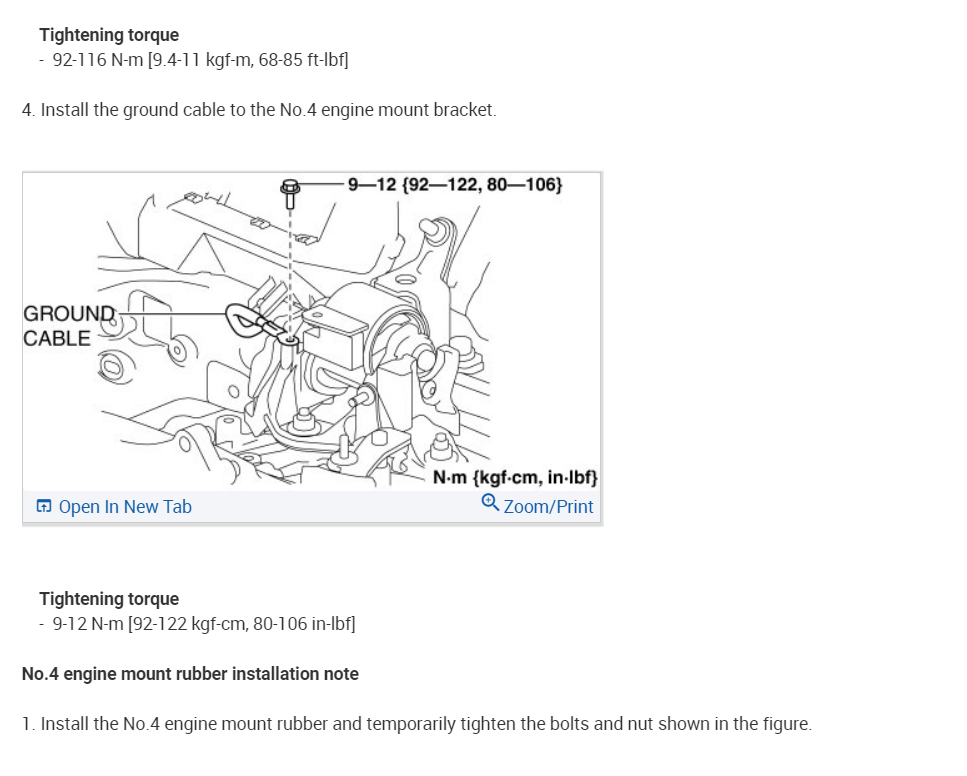 Tightening torque
- 92-116 N-m [9.4-11 kgf-m, 68-85 ft-lbf]

4. Install the ground cable to the No.4 engine mount bracket.

9—12 {92—122, 80—106}

GROUND CABLE

N·m {kgf·cm, in·lbf}

Open In New Tab

Zoom/Print

Tightening torque
- 9-12 N-m [92-122 kgf-cm, 80-106 in-lbf]

No.4 engine mount rubber installation note

1. Install the No.4 engine mount rubber and temporarily tighten the bolts and nut shown in the figure.