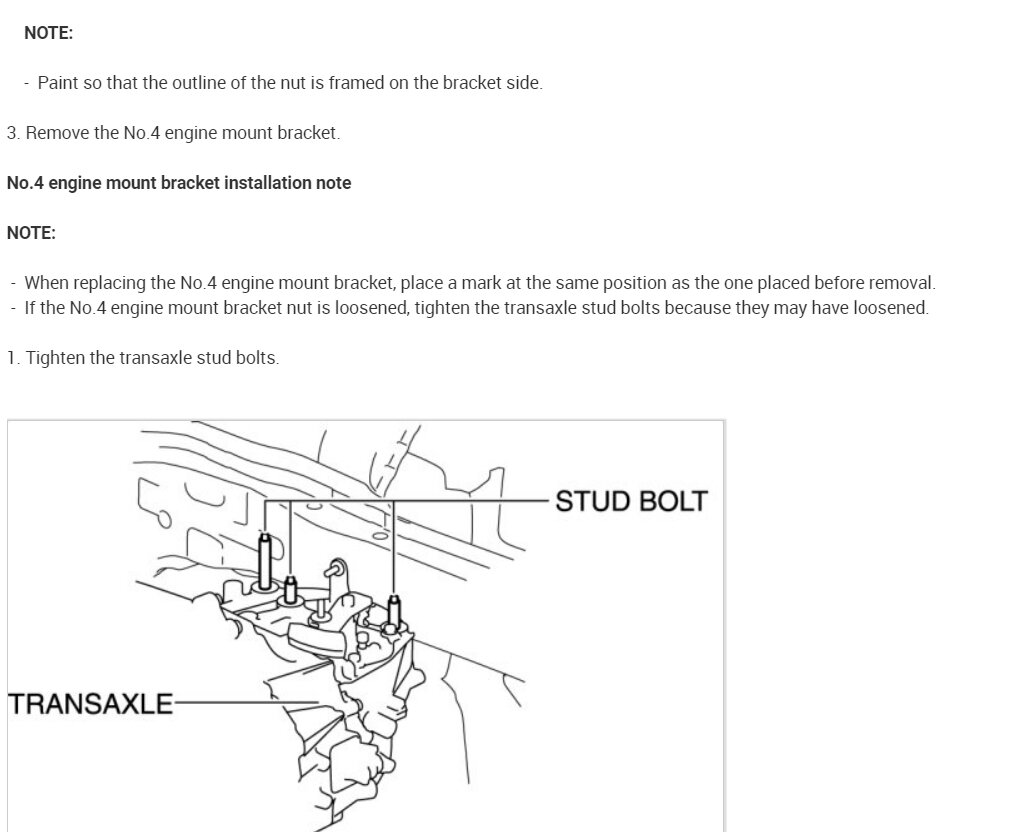 NOTE:

- Paint so that the outline of the nut is framed on the bracket side.

3. Remove the No.4 engine mount bracket.

No.4 engine mount bracket installation note

NOTE:

- When replacing the No.4 engine mount bracket, place a mark at the same position as the one placed before removal.
- If the No.4 engine mount bracket nut is loosened, tighten the transaxle stud bolts because they may have loosened.

1. Tighten the transaxle stud bolts.

STUD BOLT

TRANSAXLE