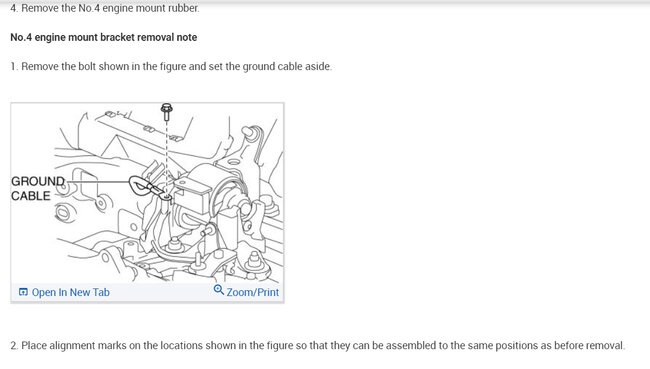 4. Remove the No.4 engine mount rubber.

No.4 engine mount bracket removal note

1. Remove the bolt shown in the figure and set the ground cable aside.

GROUND CABLE

Open In New Tab

Zoom/Print

2. Place alignment marks on the locations shown in the figure so that they can be assembled to the same positions as before removal.