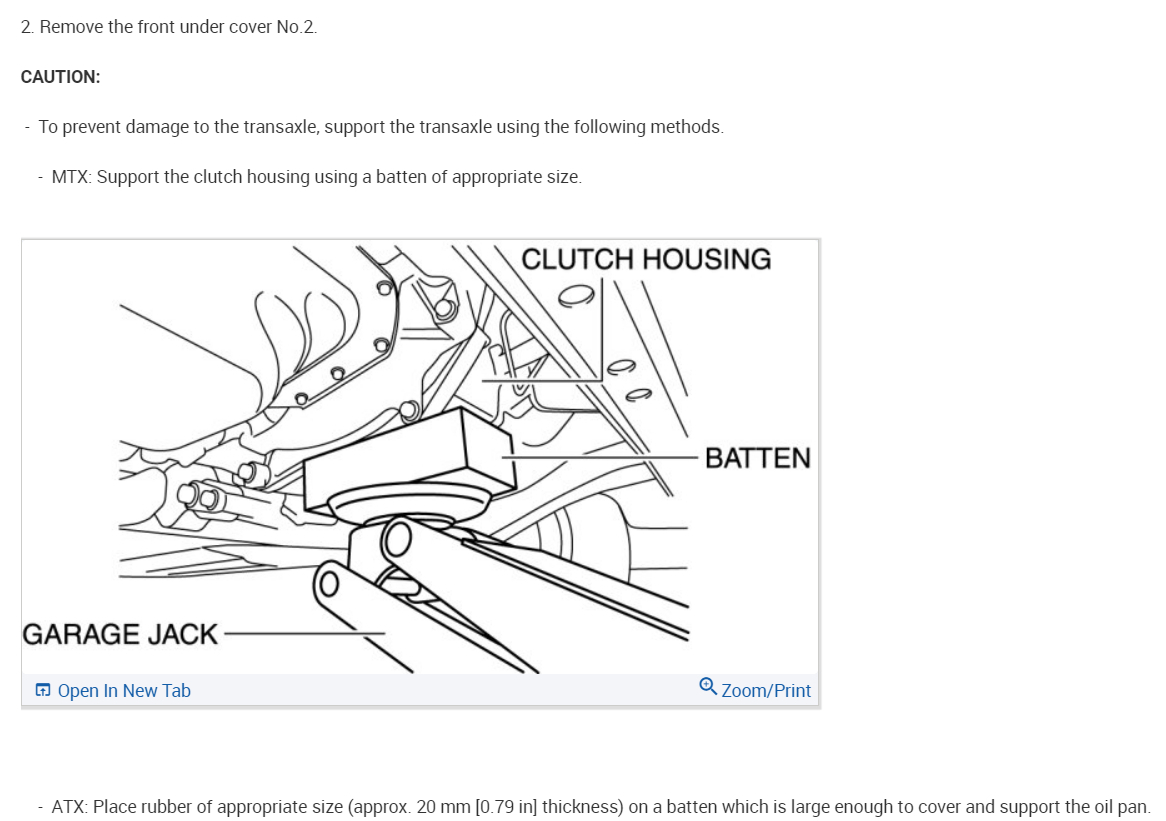 2. Remove the front under cover No.2.

CAUTION:

- To prevent damage to the transaxle, support the transaxle using the following methods.

- MTX: Support the clutch housing using a batten of appropriate size.

CLUTCH HOUSING

BATTEN

GARAGE JACK

Open In New Tab

Zoom/Print

- ATX: Place rubber of appropriate size (approx. 20 mm [0.79 in] thickness) on a batten which is large enough to cover and support the oil pan.