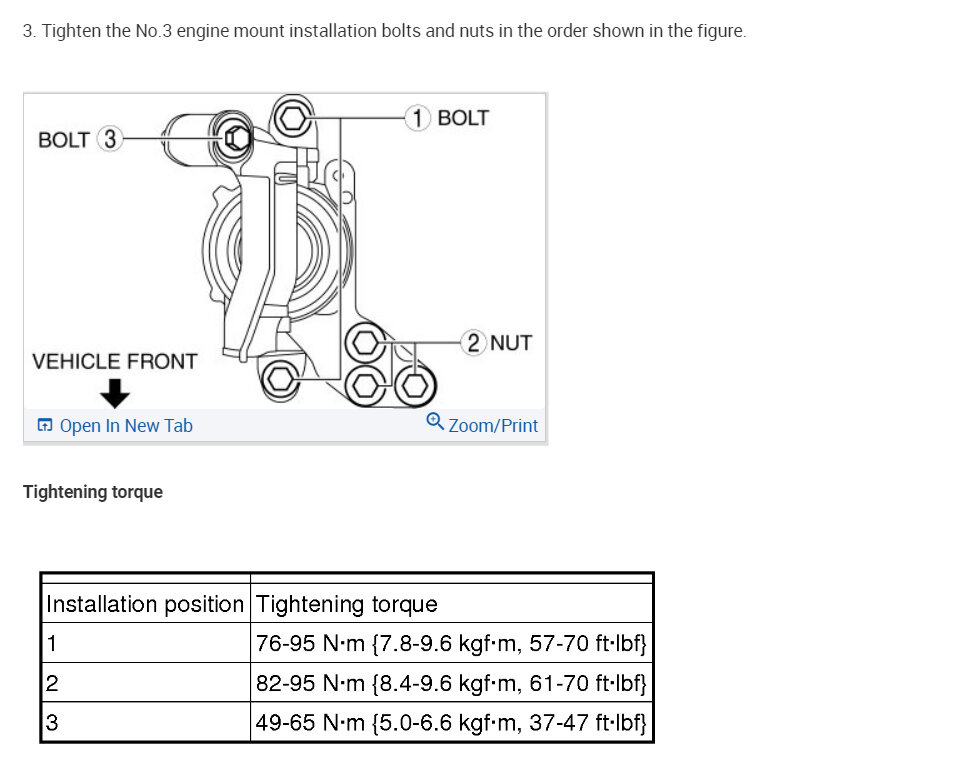 3. Tighten the No.3 engine mount installation bolts and nuts in the order shown in the figure.

BOLT 3
1 BOLT
2 NUT
VEHICLE FRONT
Open In New Tab
Zoom/Print

Tightening torque

| Installation position | Tightening torque |
|---|---|
| 1 | 76-95 N·m {7.8-9.6 kgf·m, 57-70 ft·lbf} |
| 2 | 82-95 N·m {8.4-9.6 kgf·m, 61-70 ft·lbf} |
| 3 | 49-65 N·m {5.0-6.6 kgf·m, 37-47 ft·lbf} |