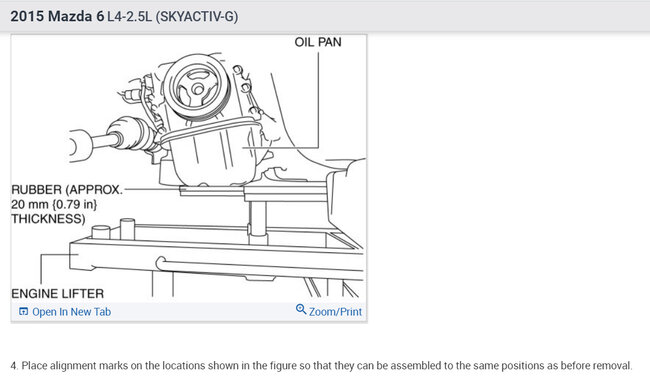 2015 Mazda 6 L4-2.5L (SKYACTIV-G)

OIL PAN

RUBBER (APPROX. 20 mm {0.79 in} THICKNESS)

ENGINE LIFTER

Open In New Tab

Zoom/Print

4. Place alignment marks on the locations shown in the figure so that they can be assembled to the same positions as before removal.