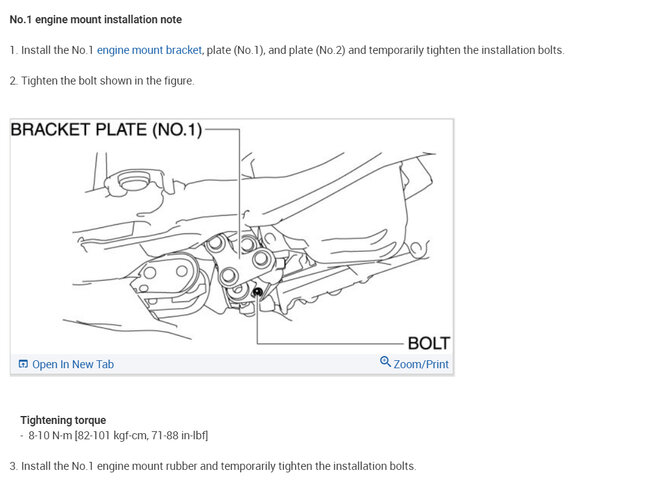 No.1 engine mount installation note

1. Install the No.1 engine mount bracket, plate (No.1), and plate (No.2) and temporarily tighten the installation bolts.

2. Tighten the bolt shown in the figure.

BRACKET PLATE (NO.1)

BOLT

Open In New Tab

Zoom/Print

Tightening torque
- 8-10 N·m [82-101 kgf-cm, 71-88 in-lbf]

3. Install the No.1 engine mount rubber and temporarily tighten the installation bolts.