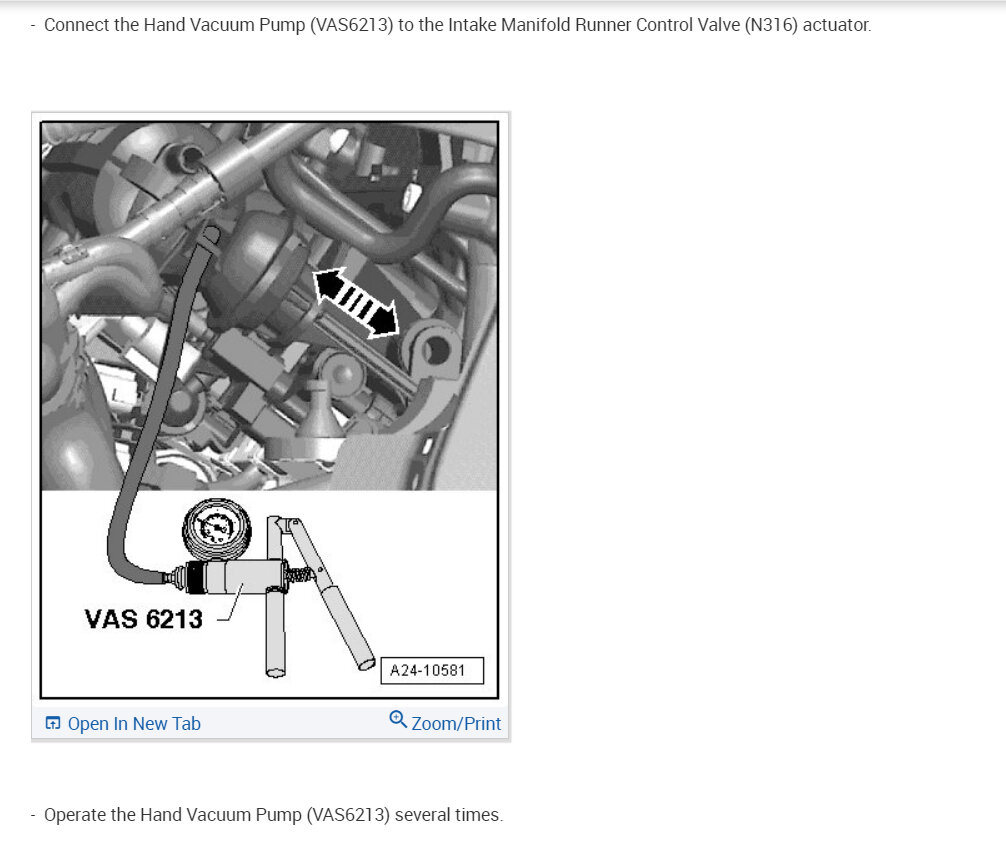 - Connect the Hand Vacuum Pump (VAS6213) to the Intake Manifold Runner Control Valve (N316) actuator.

VAS 6213

A24-10581

Open In New Tab

Zoom/Print

- Operate the Hand Vacuum Pump (VAS6213) several times.