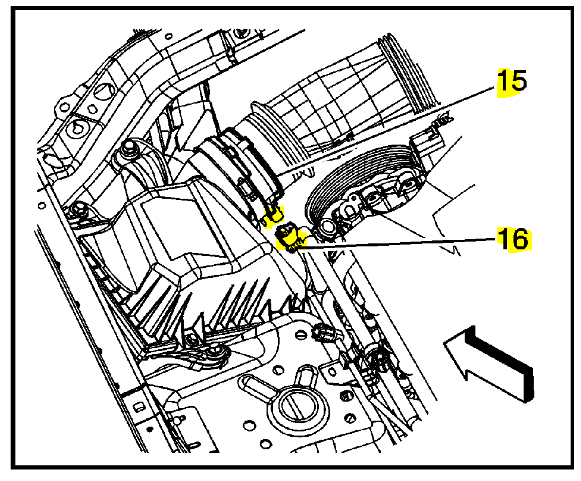 15

16