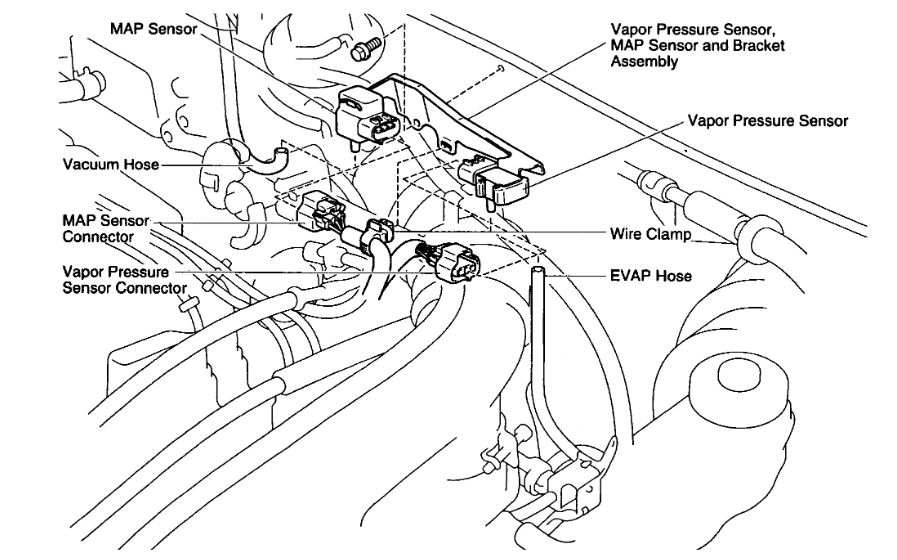 MAP Sensor

Vapor Pressure Sensor, MAP Sensor and Bracket Assembly

Vapor Pressure Sensor

Vacuum Hose

MAP Sensor Connector

Wire Clamp

Vapor Pressure Sensor Connector

EVAP Hose