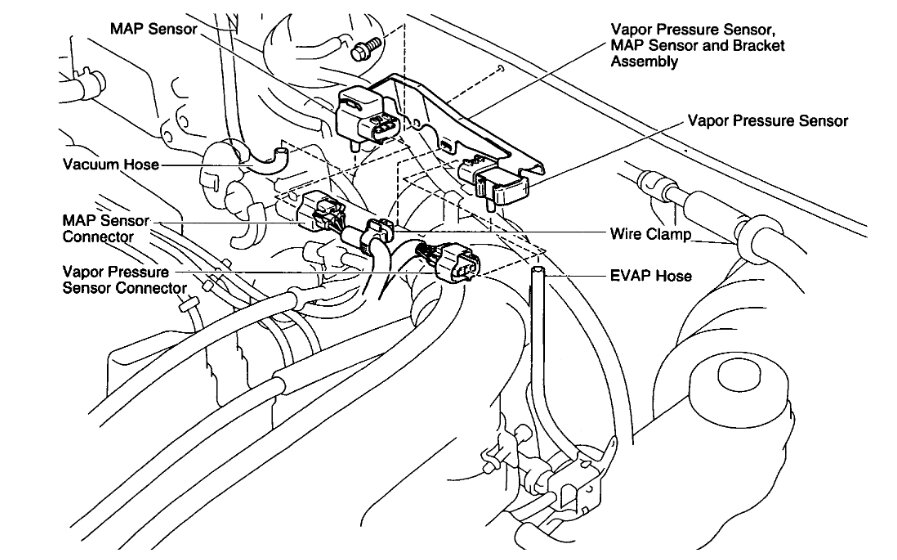 MAP Sensor

Vapor Pressure Sensor, MAP Sensor and Bracket Assembly

Vapor Pressure Sensor

Vacuum Hose

MAP Sensor Connector

Wire Clamp

Vapor Pressure Sensor Connector

EVAP Hose