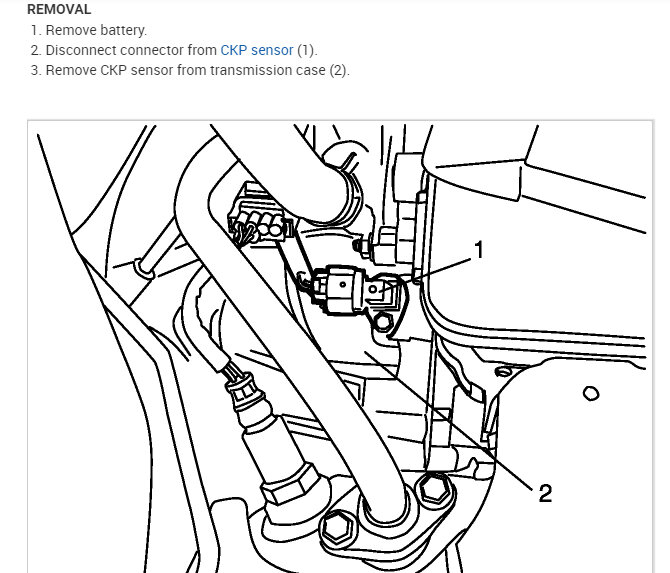 REMOVAL

1. Remove battery.
2. Disconnect connector from CKP sensor (1).
3. Remove CKP sensor from transmission case (2).

1

2