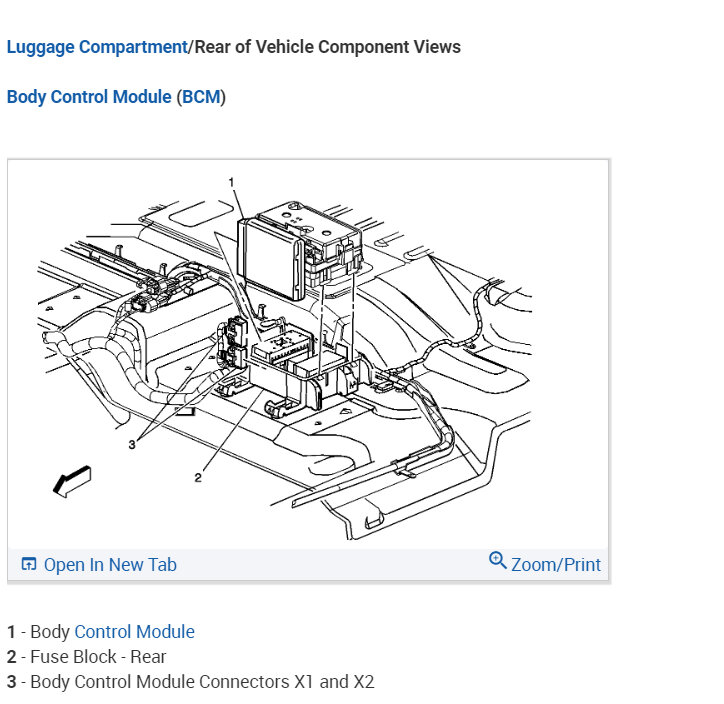 Luggage Compartment/Rear of Vehicle Component Views

Body Control Module (BCM)

1

3

2

Open In New Tab

Zoom/Print

1 - Body Control Module
2 - Fuse Block - Rear
3 - Body Control Module Connectors X1 and X2