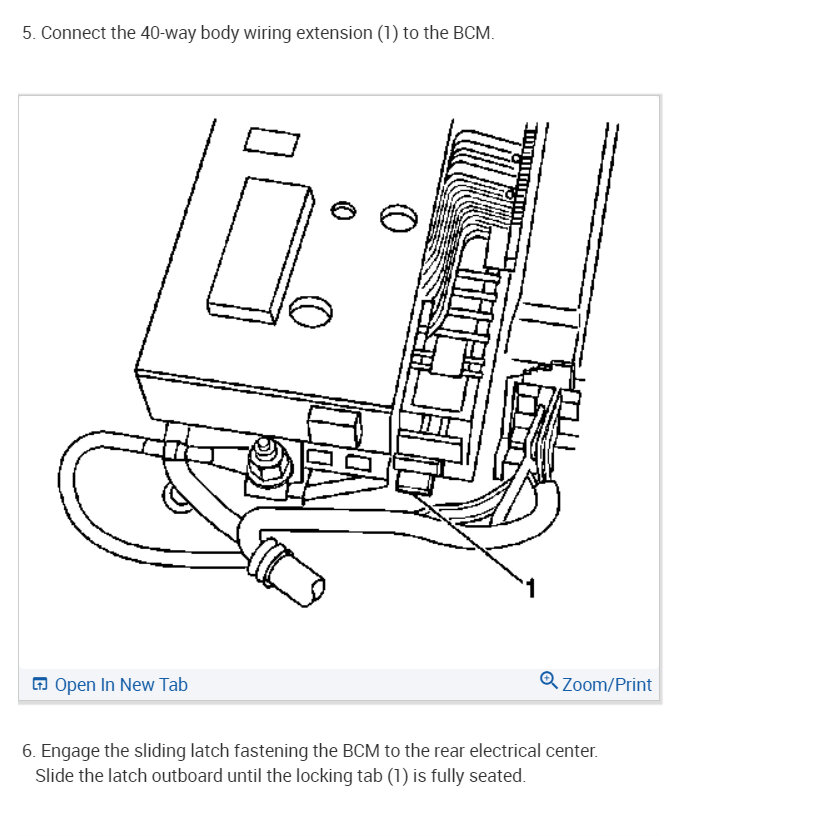 5. Connect the 40-way body wiring extension (1) to the BCM.

1

Open In New Tab

Zoom/Print

6. Engage the sliding latch fastening the BCM to the rear electrical center. Slide the latch outboard until the locking tab (1) is fully seated.