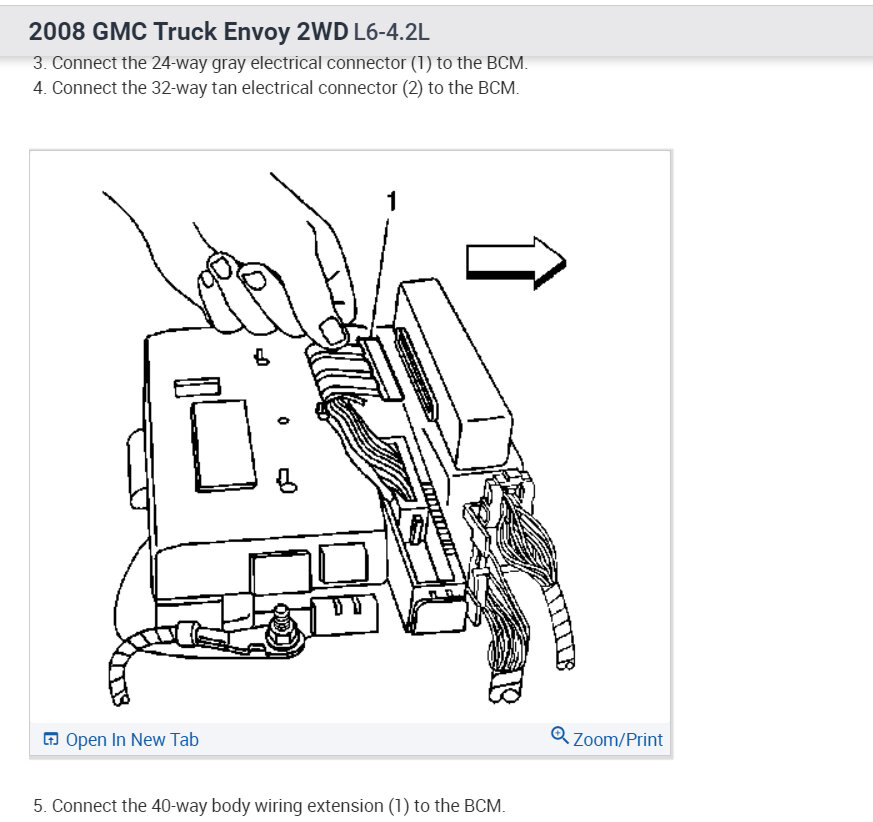 2008 GMC Truck Envoy 2WD L6-4.2L

3. Connect the 24-way gray electrical connector (1) to the BCM.
4. Connect the 32-way tan electrical connector (2) to the BCM.

1

Open In New Tab

Zoom/Print

5. Connect the 40-way body wiring extension (1) to the BCM.