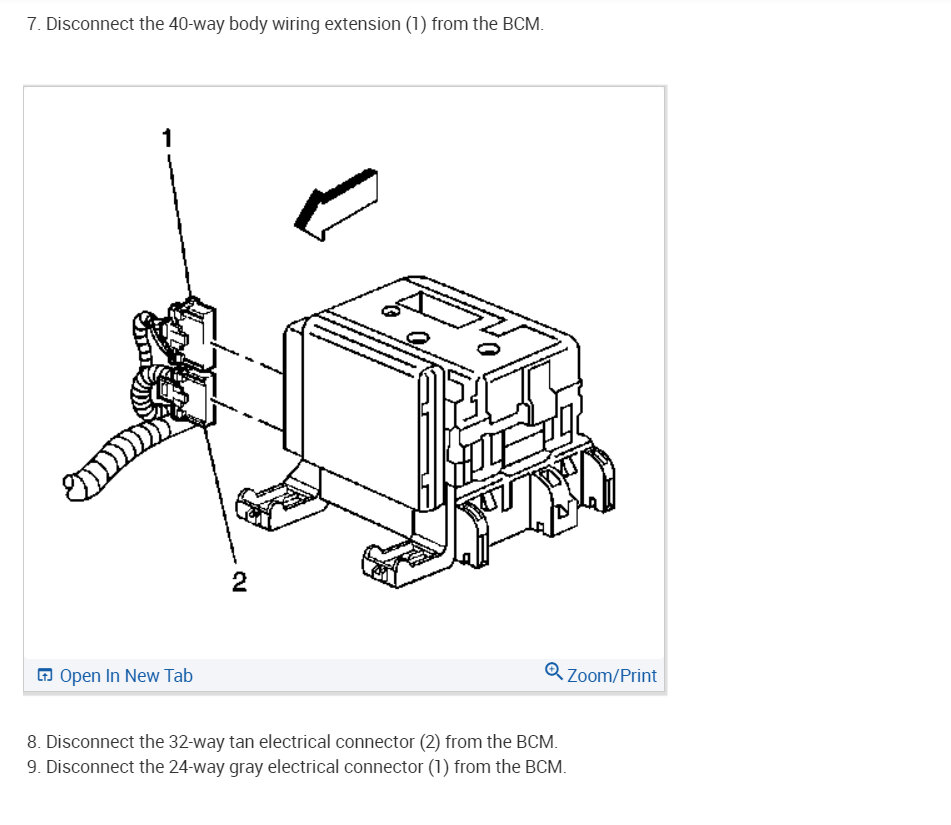 7. Disconnect the 40-way body wiring extension (1) from the BCM.

1

2

Open In New Tab

Zoom/Print

8. Disconnect the 32-way tan electrical connector (2) from the BCM.
9. Disconnect the 24-way gray electrical connector (1) from the BCM.