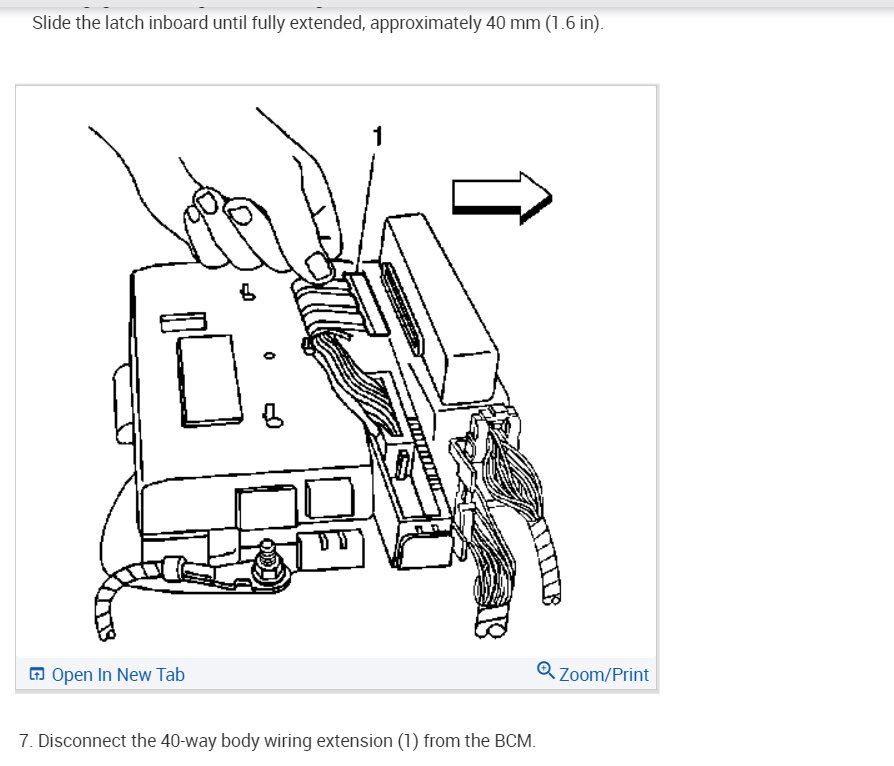 Slide the latch inboard until fully extended, approximately 40 mm (1.6 in).

1

Open In New Tab

Zoom/Print

7. Disconnect the 40-way body wiring extension (1) from the BCM.