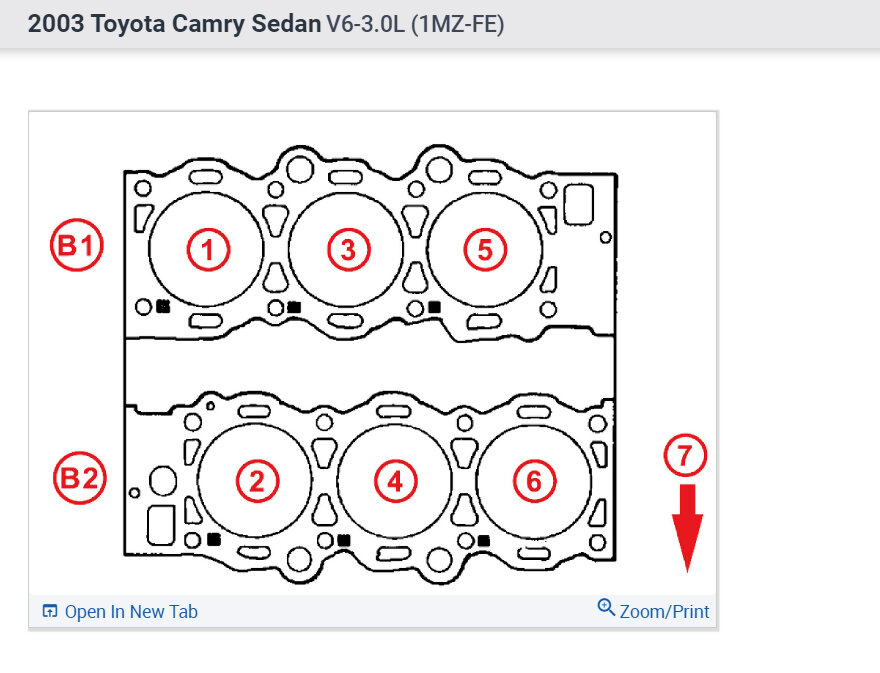 2003 Toyota Camry Sedan V6-3.0L (1MZ-FE)

B1
1
3
5

B2
2
4
6

7

Open In New Tab
Zoom/Print