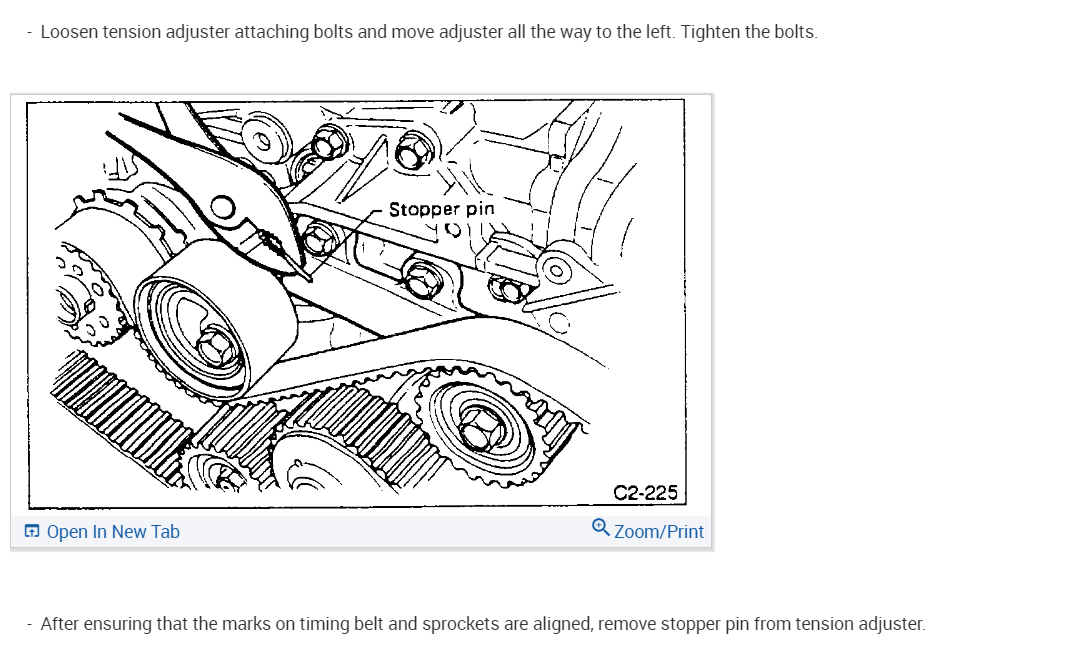 - Loosen tension adjuster attaching bolts and move adjuster all the way to the left. Tighten the bolts.

Stopper pin

C2-225

Open In New Tab

Zoom/Print

- After ensuring that the marks on timing belt and sprockets are aligned, remove stopper pin from tension adjuster.