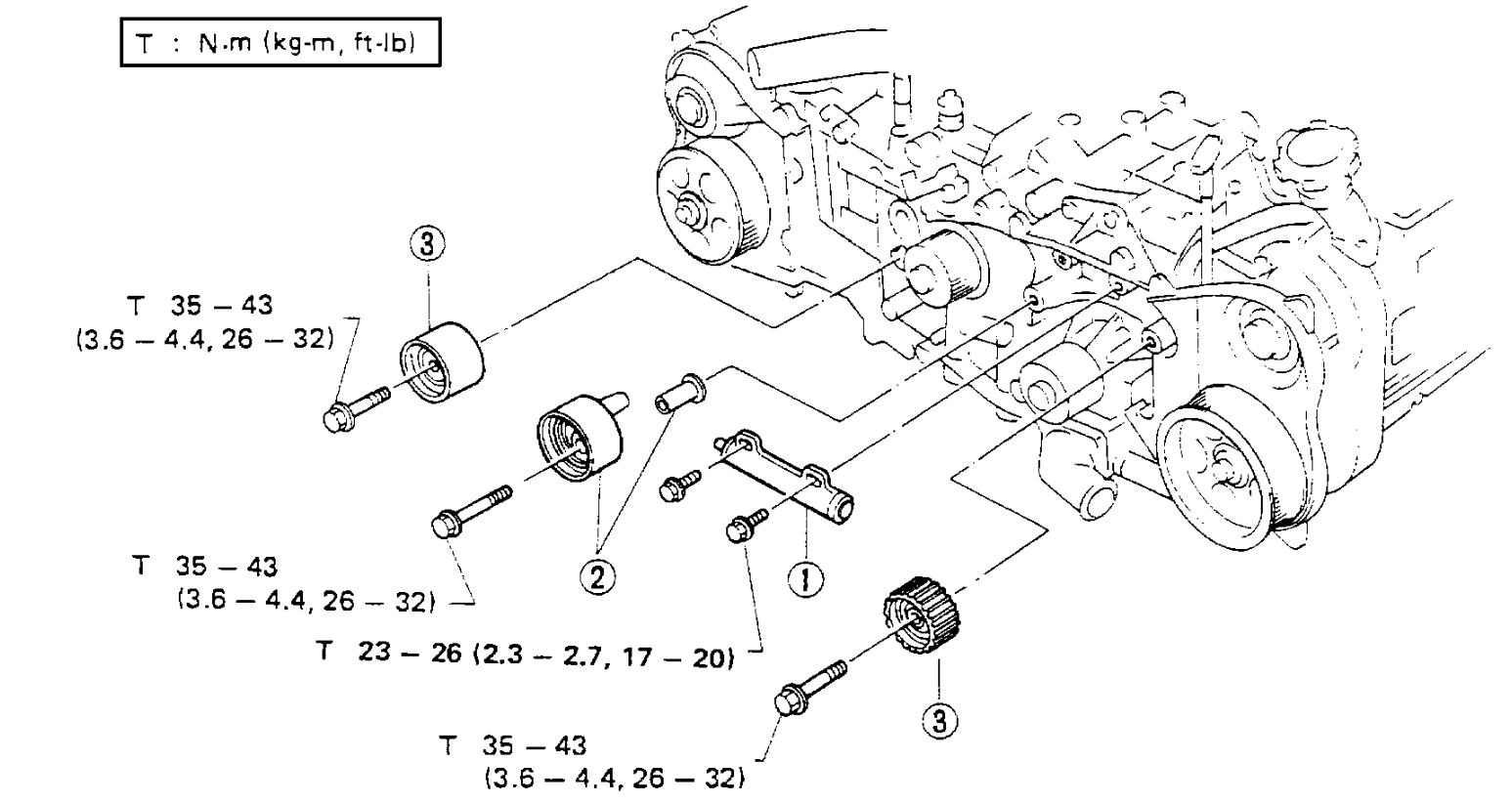 T : N·m (kg-m, ft-lb)

③

T 35 – 43
(3.6 – 4.4, 26 – 32)

T 35 – 43
(3.6 – 4.4, 26 – 32)

②

①

T 23 – 26 (2.3 – 2.7, 17 – 20)

③

T 35 – 43
(3.6 – 4.4, 26 – 32)