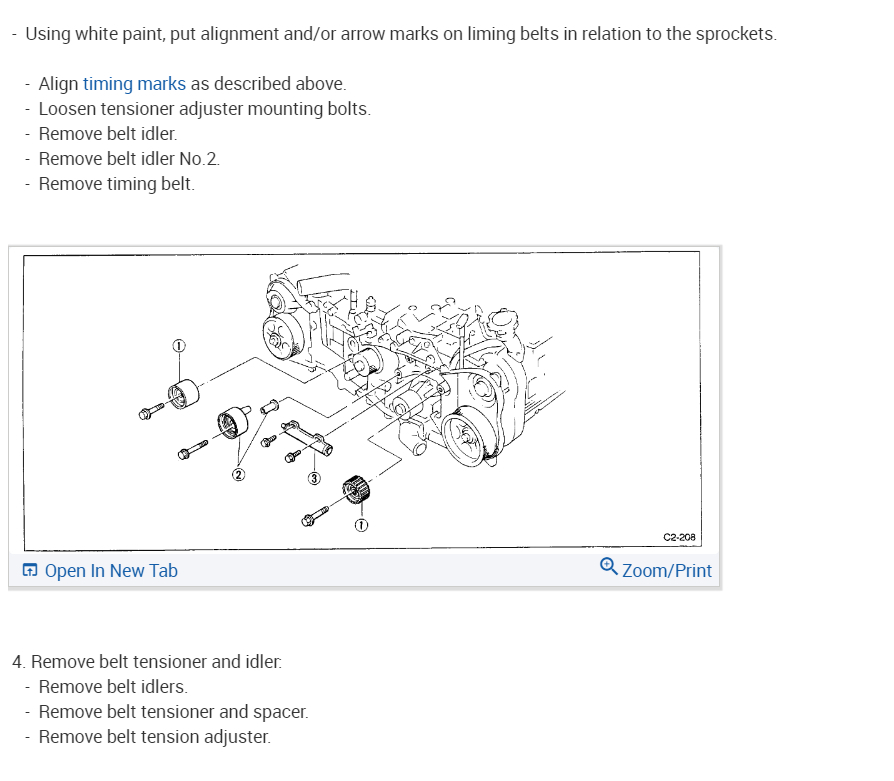 - Using white paint, put alignment and/or arrow marks on liming belts in relation to the sprockets.

- Align timing marks as described above.
- Loosen tensioner adjuster mounting bolts.
- Remove belt idler.
- Remove belt idler No.2.
- Remove timing belt.

①
②
③
①
C2-208

Open In New Tab
Zoom/Print

4. Remove belt tensioner and idler:
- Remove belt idlers.
- Remove belt tensioner and spacer.
- Remove belt tension adjuster.