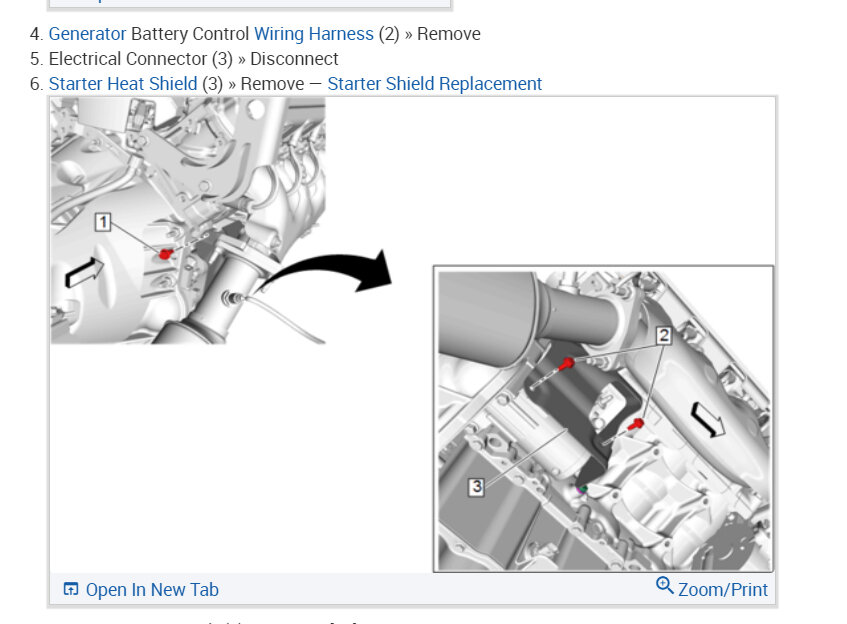 4. Generator Battery Control Wiring Harness (2) » Remove
5. Electrical Connector (3) » Disconnect
6. Starter Heat Shield (3) » Remove — Starter Shield Replacement

1

2

3

Open In New Tab

Zoom/Print