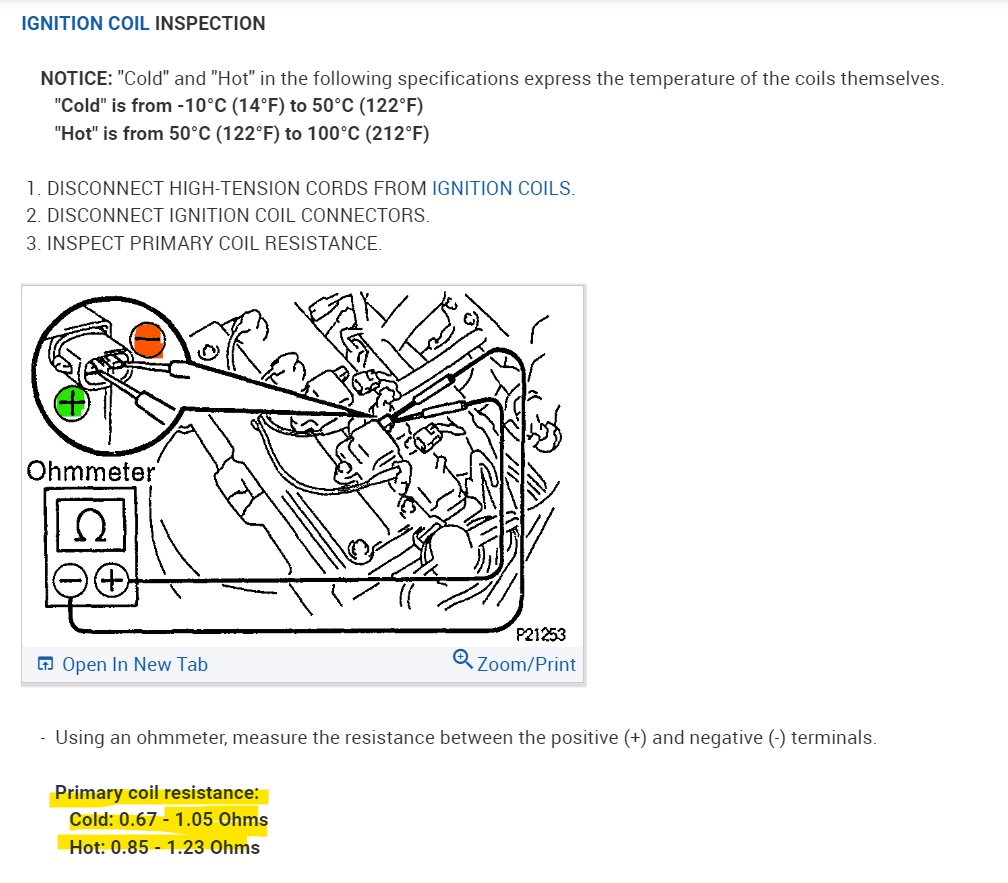 IGNITION COIL INSPECTION

NOTICE: "Cold" and "Hot" in the following specifications express the temperature of the coils themselves.
"Cold" is from -10°C (14°F) to 50°C (122°F)
"Hot" is from 50°C (122°F) to 100°C (212°F)

1. DISCONNECT HIGH-TENSION CORDS FROM IGNITION COILS.
2. DISCONNECT IGNITION COIL CONNECTORS.
3. INSPECT PRIMARY COIL RESISTANCE.

−
+
Ohmmeter
Ω
− +
P21253

Open In New Tab
Zoom/Print

- Using an ohmmeter, measure the resistance between the positive (+) and negative (-) terminals.

Primary coil resistance:
Cold: 0.67 - 1.05 Ohms
Hot: 0.85 - 1.23 Ohms