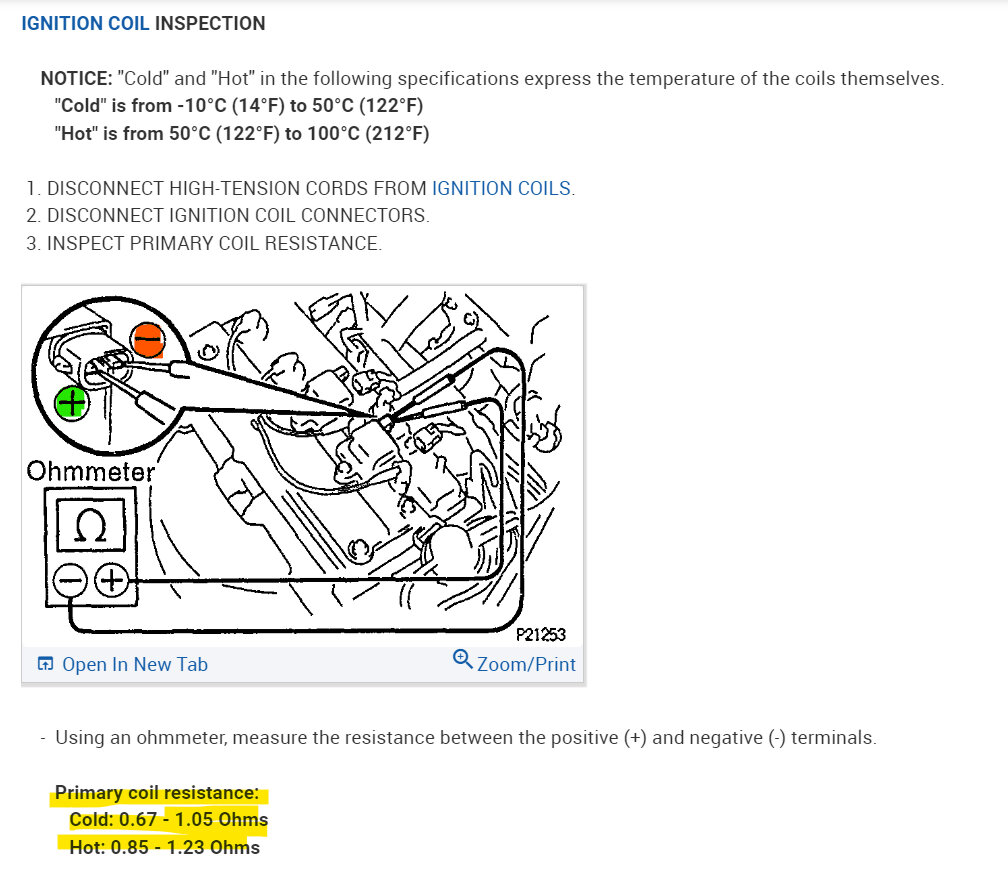 IGNITION COIL INSPECTION

NOTICE: "Cold" and "Hot" in the following specifications express the temperature of the coils themselves.
"Cold" is from -10°C (14°F) to 50°C (122°F)
"Hot" is from 50°C (122°F) to 100°C (212°F)

1. DISCONNECT HIGH-TENSION CORDS FROM IGNITION COILS.
2. DISCONNECT IGNITION COIL CONNECTORS.
3. INSPECT PRIMARY COIL RESISTANCE.

−
+
Ohmmeter
Ω
−
+
P21253

Open In New Tab
Zoom/Print

- Using an ohmmeter, measure the resistance between the positive (+) and negative (-) terminals.

Primary coil resistance:
Cold: 0.67 - 1.05 Ohms
Hot: 0.85 - 1.23 Ohms