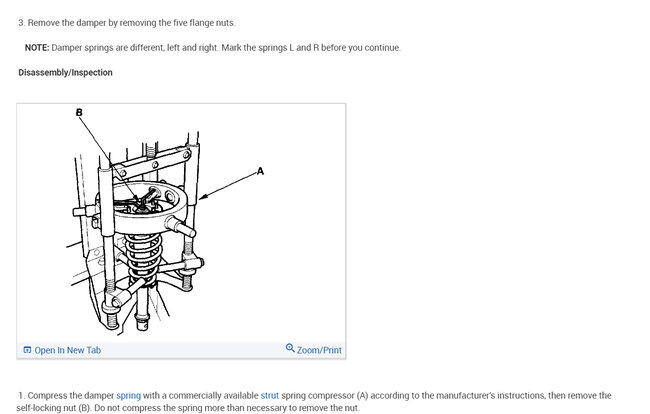 3. Remove the damper by removing the five flange nuts.

NOTE: Damper springs are different, left and right. Mark the springs L and R before you continue.

Disassembly/Inspection

B

A

Open In New Tab

Zoom/Print

1. Compress the damper spring with a commercially available strut spring compressor (A) according to the manufacturer's instructions, then remove the self-locking nut (B). Do not compress the spring more than necessary to remove the nut.