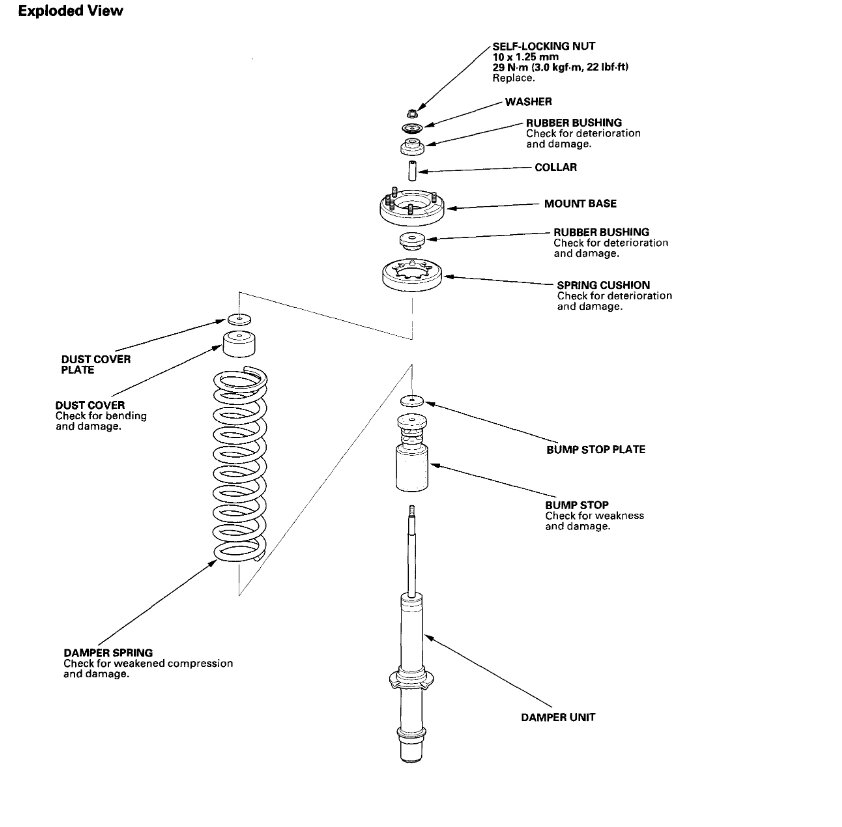 Exploded View

SELF-LOCKING NUT
10 x 1.25 mm
29 N·m (3.0 kgf·m, 22 lbf·ft)
Replace.

WASHER

RUBBER BUSHING
Check for deterioration and damage.

COLLAR

MOUNT BASE

RUBBER BUSHING
Check for deterioration and damage.

SPRING CUSHION
Check for deterioration and damage.

DUST COVER PLATE

DUST COVER
Check for bending and damage.

BUMP STOP PLATE

BUMP STOP
Check for weakness and damage.

DAMPER SPRING
Check for weakened compression and damage.

DAMPER UNIT