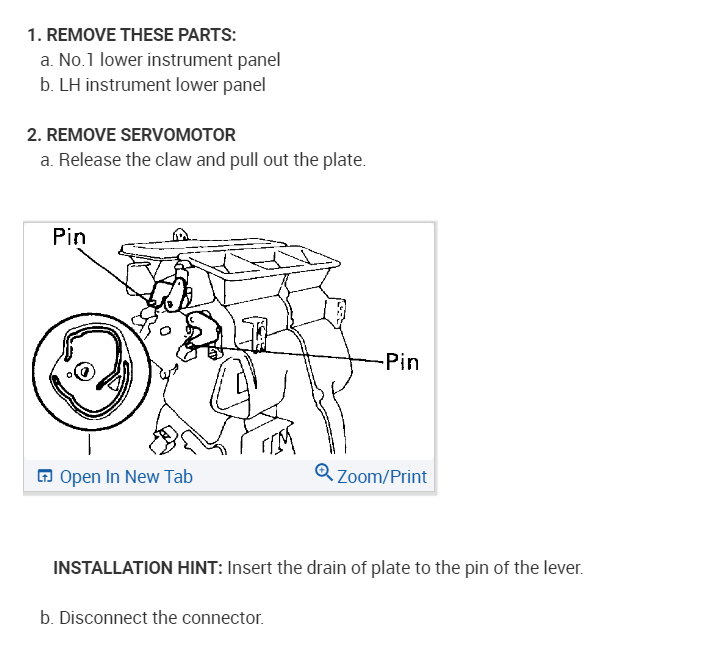 1. REMOVE THESE PARTS:
a. No.1 lower instrument panel
b. LH instrument lower panel

2. REMOVE SERVOMOTOR
a. Release the claw and pull out the plate.

Pin
Pin

Open In New Tab
Zoom/Print

INSTALLATION HINT: Insert the drain of plate to the pin of the lever.

b. Disconnect the connector.